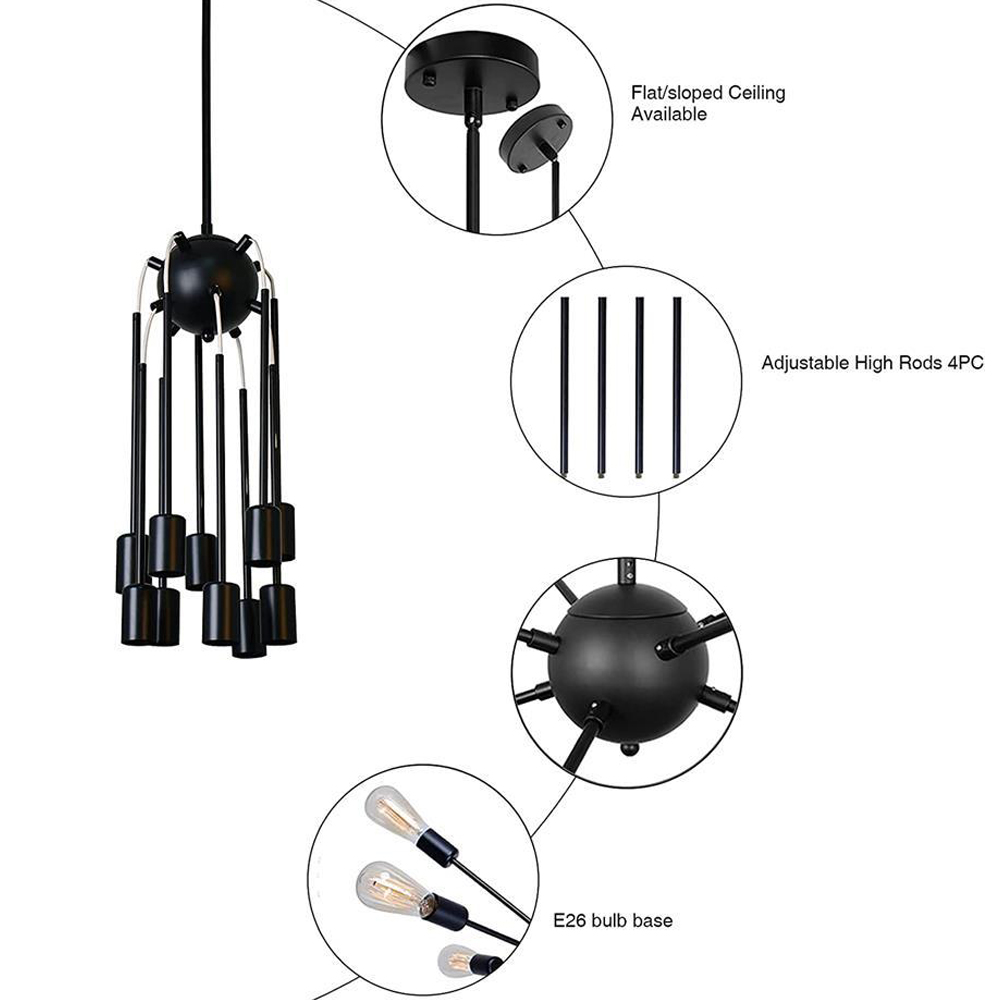 Flat/sloped Ceiling Available

Adjustable High Rods 4PC

E26 bulb base